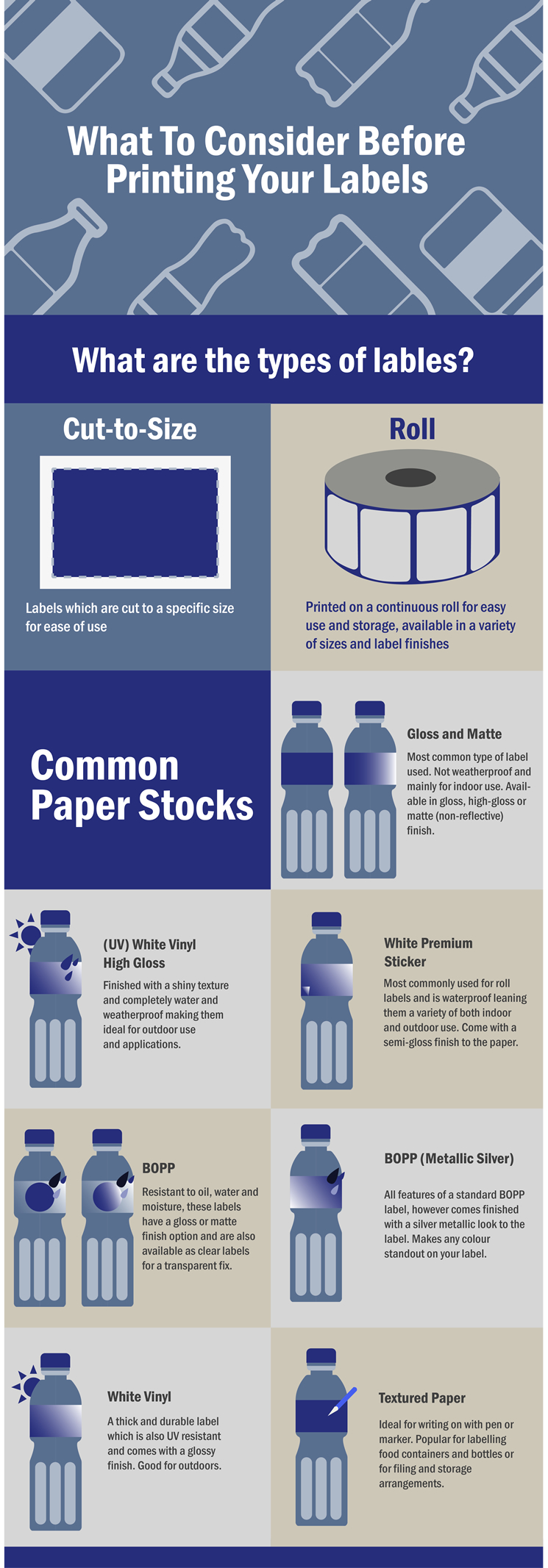 What To Consider Before Printing Your Labels

What are the types of lables?

Cut-to-Size

Labels which are cut to a specific size for ease of use

Roll

Printed on a continuous roll for easy use and storage, available in a variety of sizes and label finishes

Common Paper Stocks

Gloss and Matte

Most common type of label used. Not weatherproof and mainly for indoor use. Available in gloss, high-gloss or matte (non-reflective) finish.

(UV) White Vinyl High Gloss

Finished with a shiny texture and completely water and weatherproof making them ideal for outdoor use and applications.

White Premium Sticker

Most commonly used for roll labels and is waterproof leaning them a variety of both indoor and outdoor use. Come with a semi-gloss finish to the paper.

BOPP

Resistant to oil, water and moisture, these labels have a gloss or matte finish option and are also available as clear labels for a transparent fix.

BOPP (Metallic Silver)

All features of a standard BOPP label, however comes finished with a silver metallic look to the label. Makes any colour standout on your label.

White Vinyl

A thick and durable label which is also UV resistant and comes with a glossy finish. Good for outdoors.

Textured Paper

Ideal for writing on with pen or marker. Popular for labelling food containers and bottles or for filing and storage arrangements.